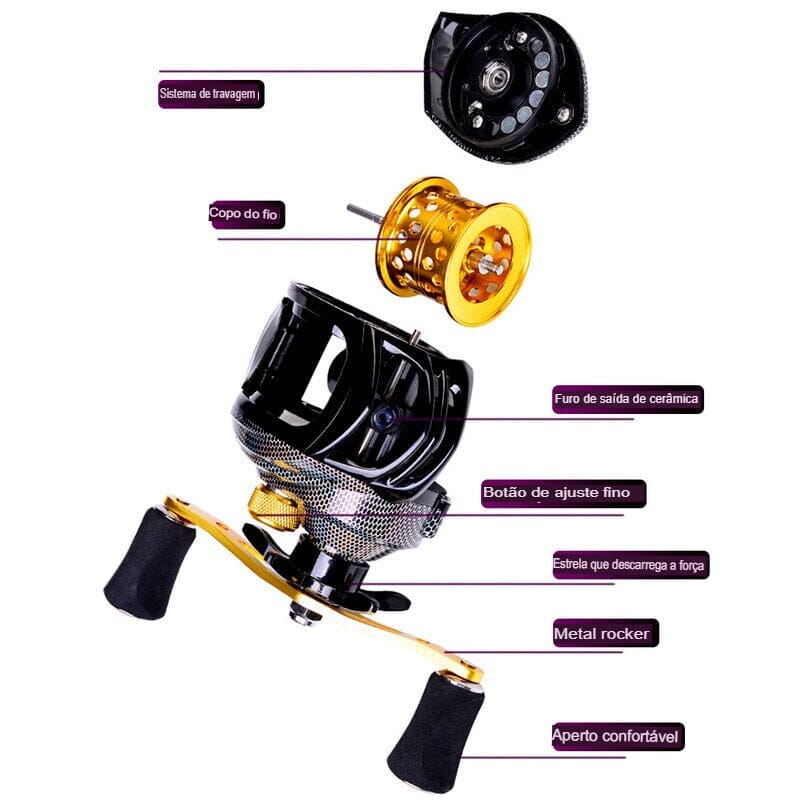 Sistema de travagem

Copo do fio

Furo de saída de cerâmica

Botão de ajuste fino

Estrela que descarrega a força

Metal rocker

Aperto confortável