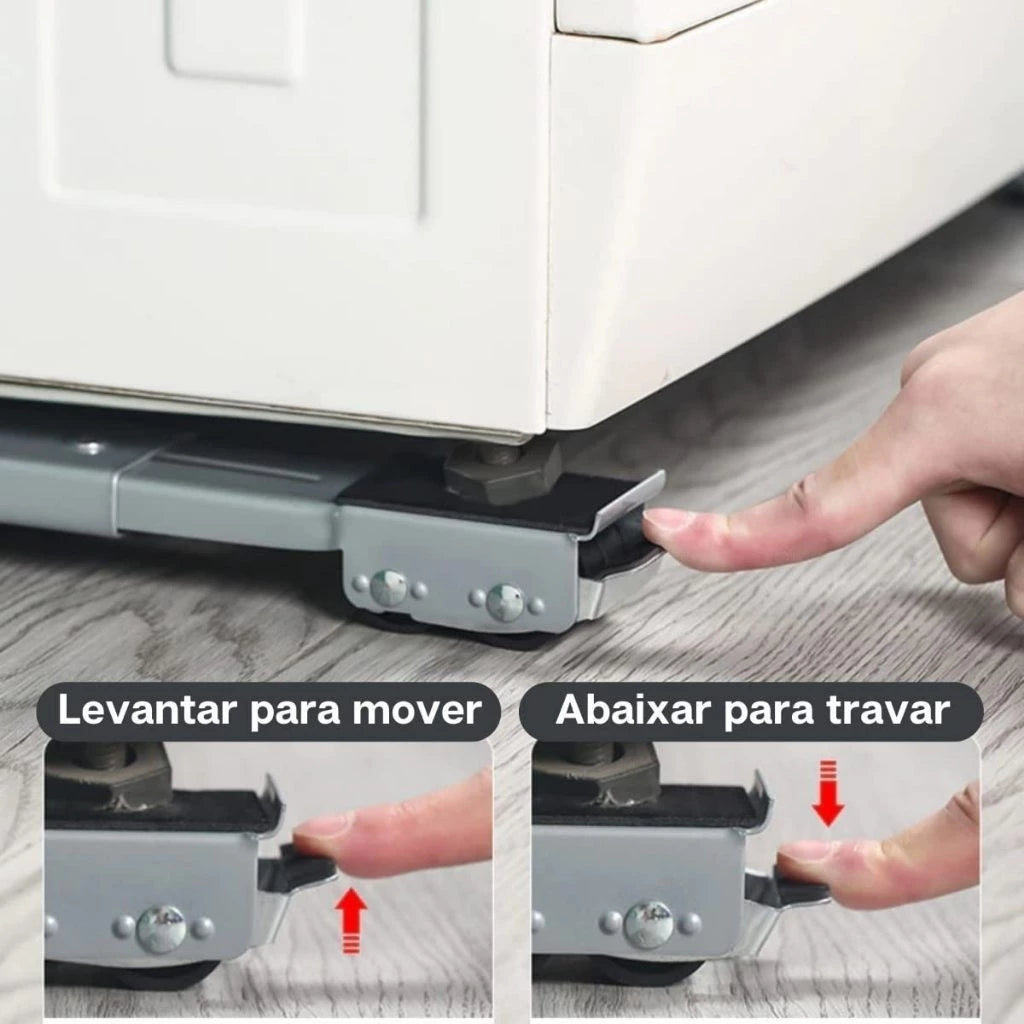 Levantar para mover

Abaixar para travar